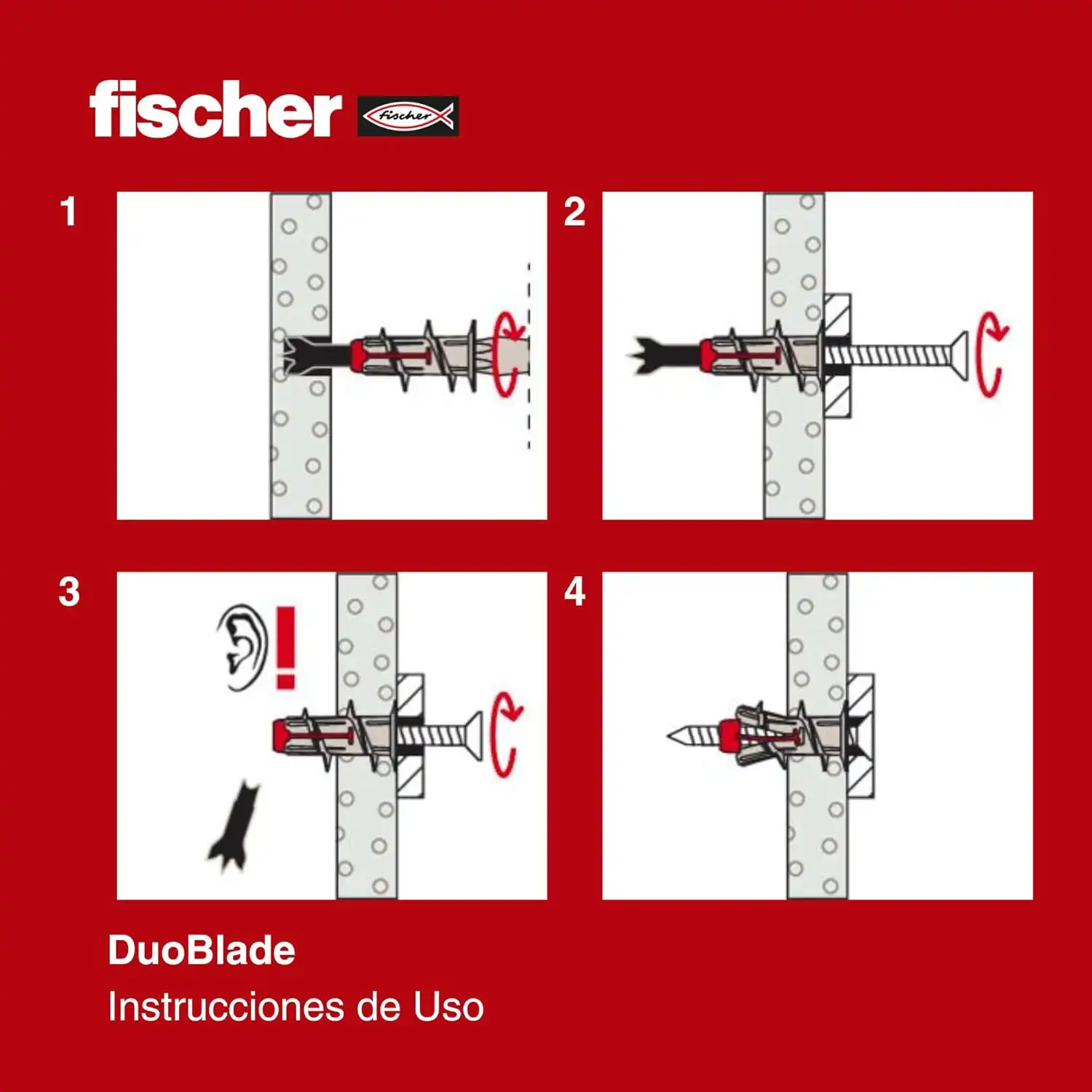 fischer fischer

1

2

3

!

4

DuoBlade
Instrucciones de Uso