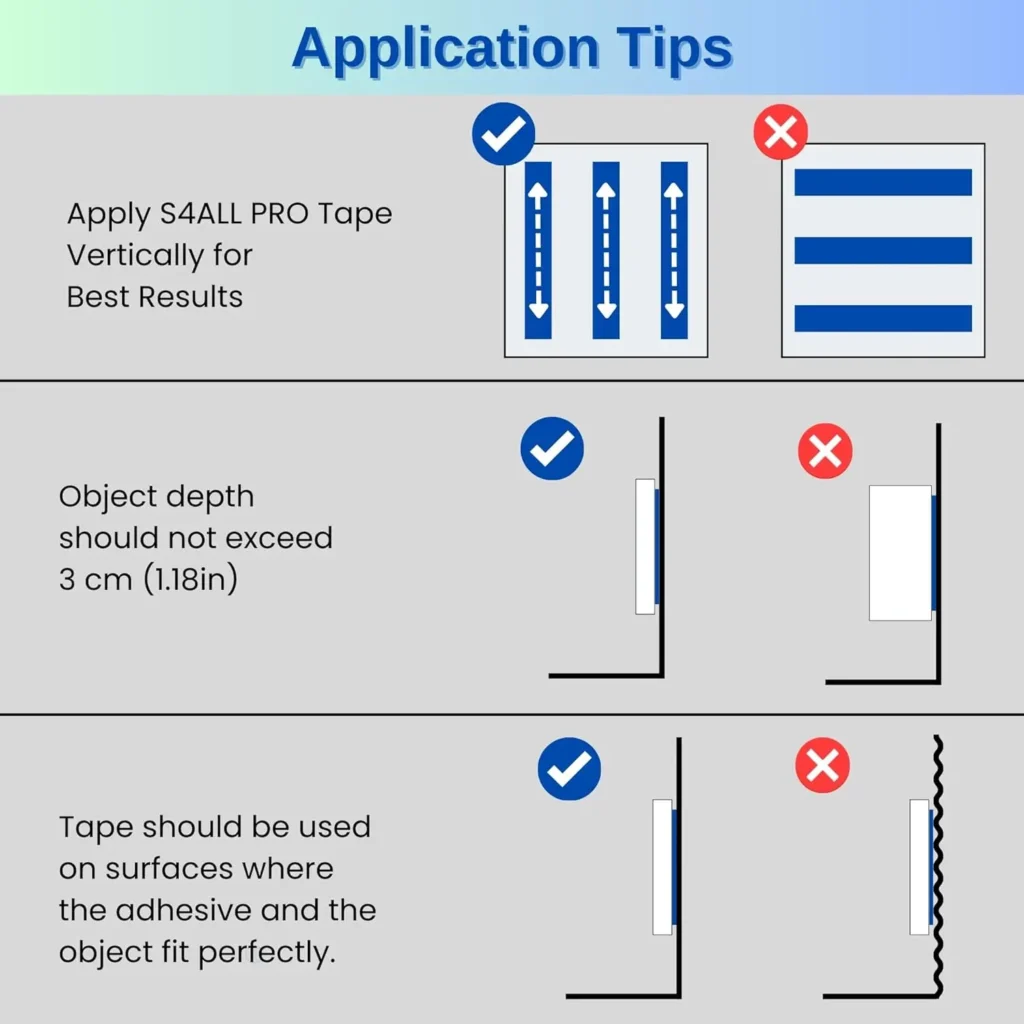 Application Tips

Apply S4ALL PRO Tape Vertically for Best Results

Object depth should not exceed 3 cm (1.18in)

Tape should be used on surfaces where the adhesive and the object fit perfectly.